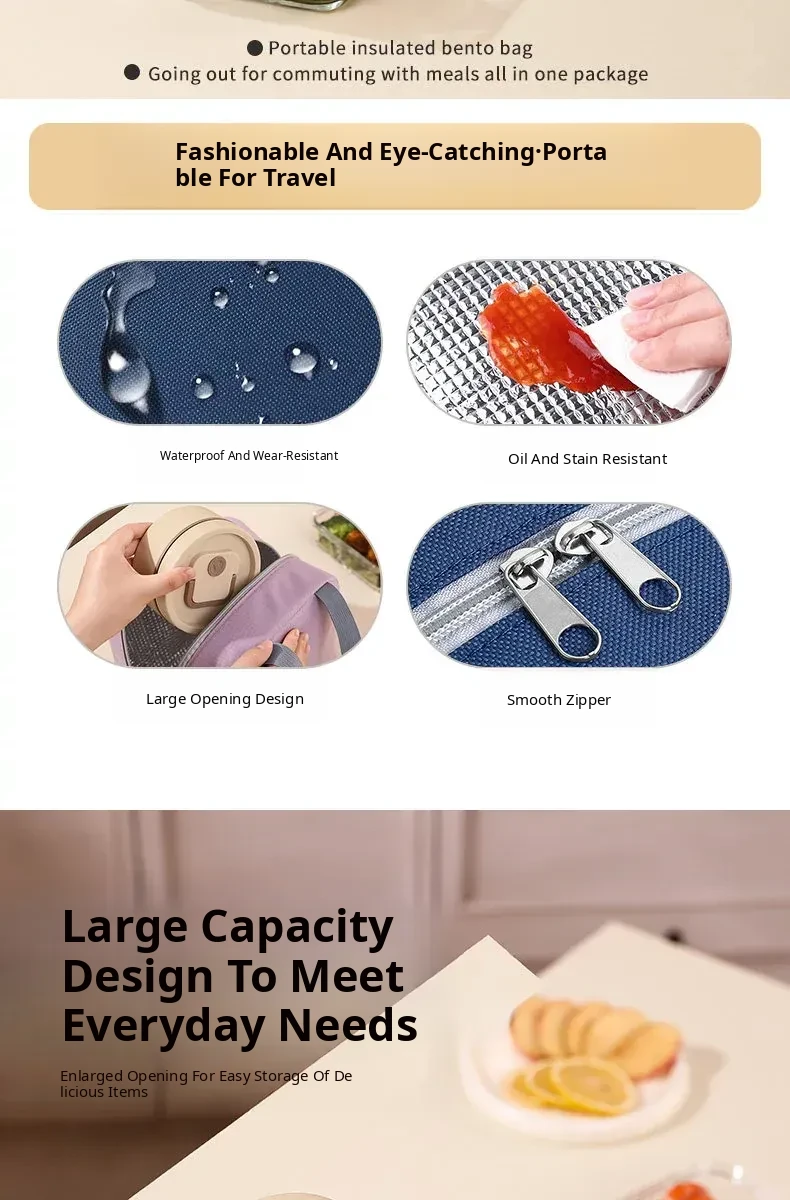 ● Portable insulated bento bag
● Going out for commuting with meals all in one package

Fashionable And Eye-Catching·Portable For Travel

Waterproof And Wear-Resistant

Oil And Stain Resistant

Large Opening Design

Smooth Zipper

Large Capacity Design To Meet Everyday Needs

Enlarged Opening For Easy Storage Of Delicious Items