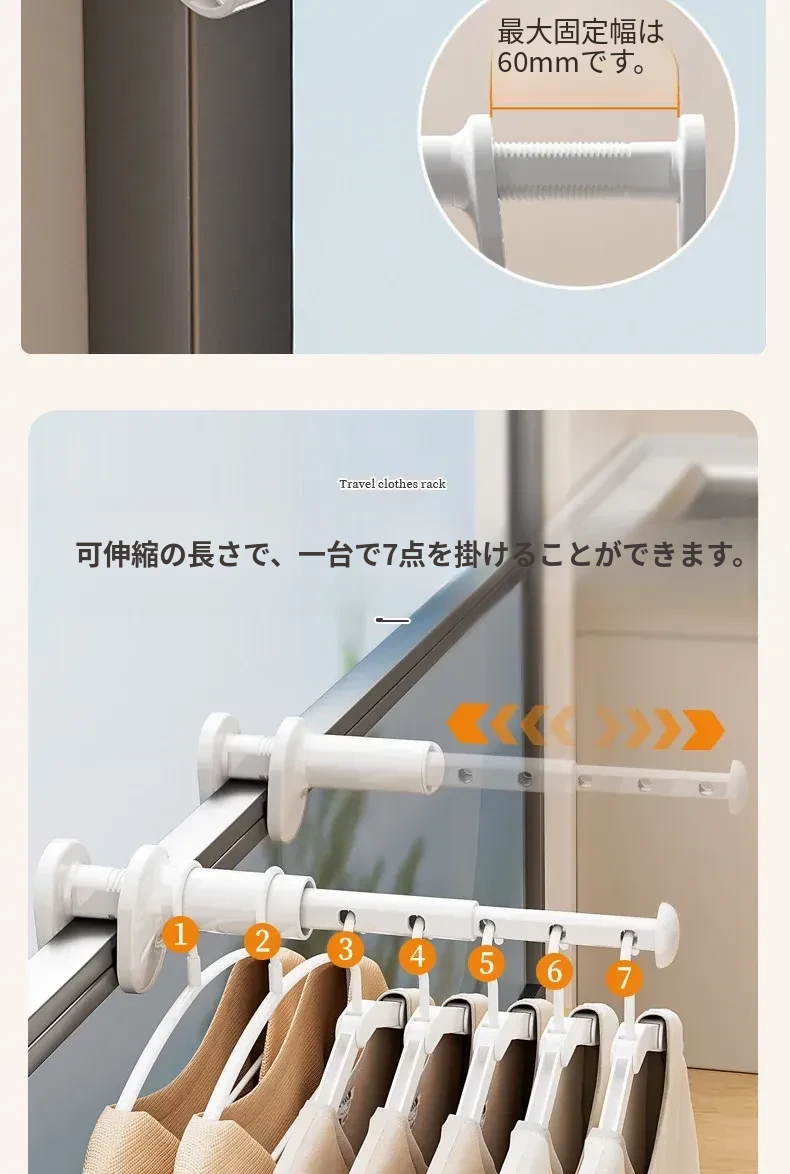 最大固定幅は60mmです。

Travel clothes rack

可伸縮の長さで、一台で7点を掛けることができます。

1
2
3
4
5
6
7